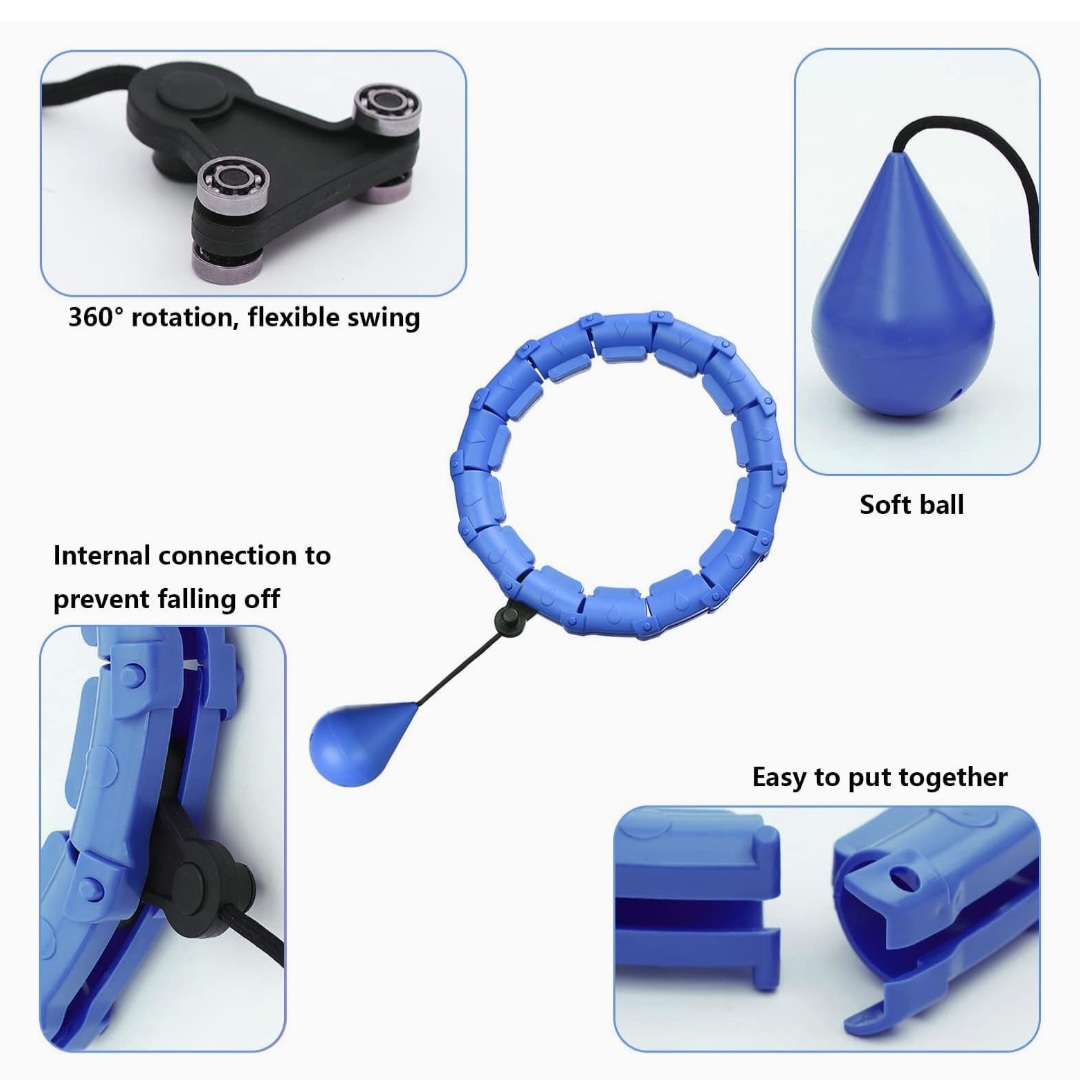 360° rotation, flexible swing

Soft ball

Internal connection to prevent falling off

Easy to put together